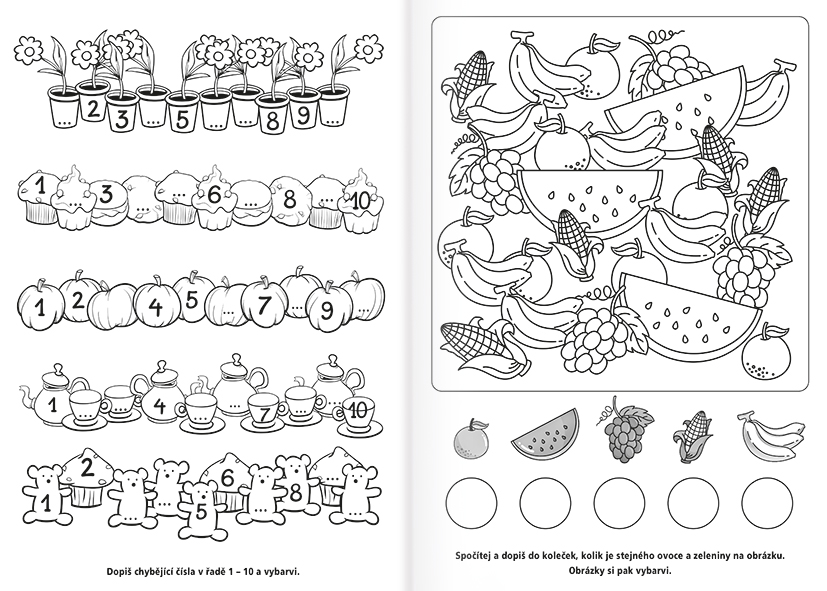 ... 2 3 ... 5 ... ... 8 9 ...

1 ... 3 ... ... 6 ... 8 ... 10

1 2 ... 4 5 ... 7 ... 9 ...

1 ... ... 4 ... ... 7 ... ... 10

1 2 ... ... 5 6 ... 8 ... ...

Dopiš chybějící čísla v řadě 1 – 10 a vybarvi.

Spočítej a dopiš do koleček, kolik je stejného ovoce a zeleniny na obrázku. Obrázky si pak vybarvi.